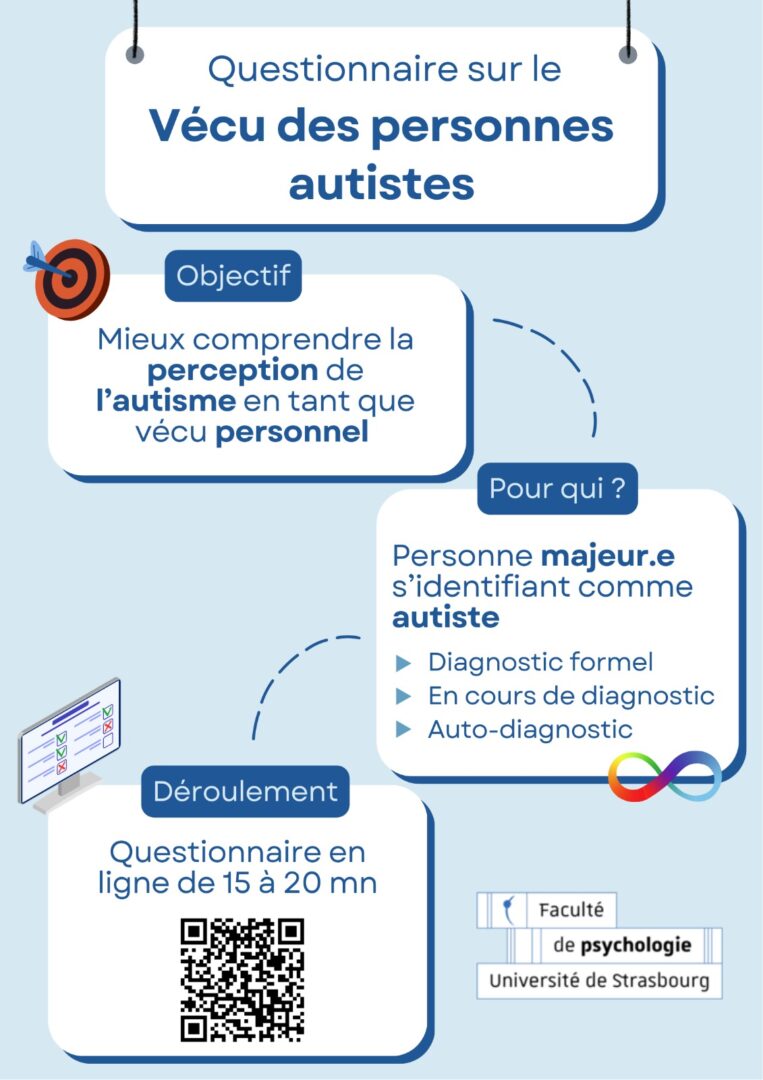 Questionnaire sur le
Vécu des personnes autistes

Objectif

Mieux comprendre la perception de l'autisme en tant que vécu personnel

Pour qui ?

Personne majeur.e s'identifiant comme autiste

▶ Diagnostic formel
▶ En cours de diagnostic
▶ Auto-diagnostic

Déroulement

Questionnaire en ligne de 15 à 20 mn

Faculté
de psychologie
Université de Strasbourg